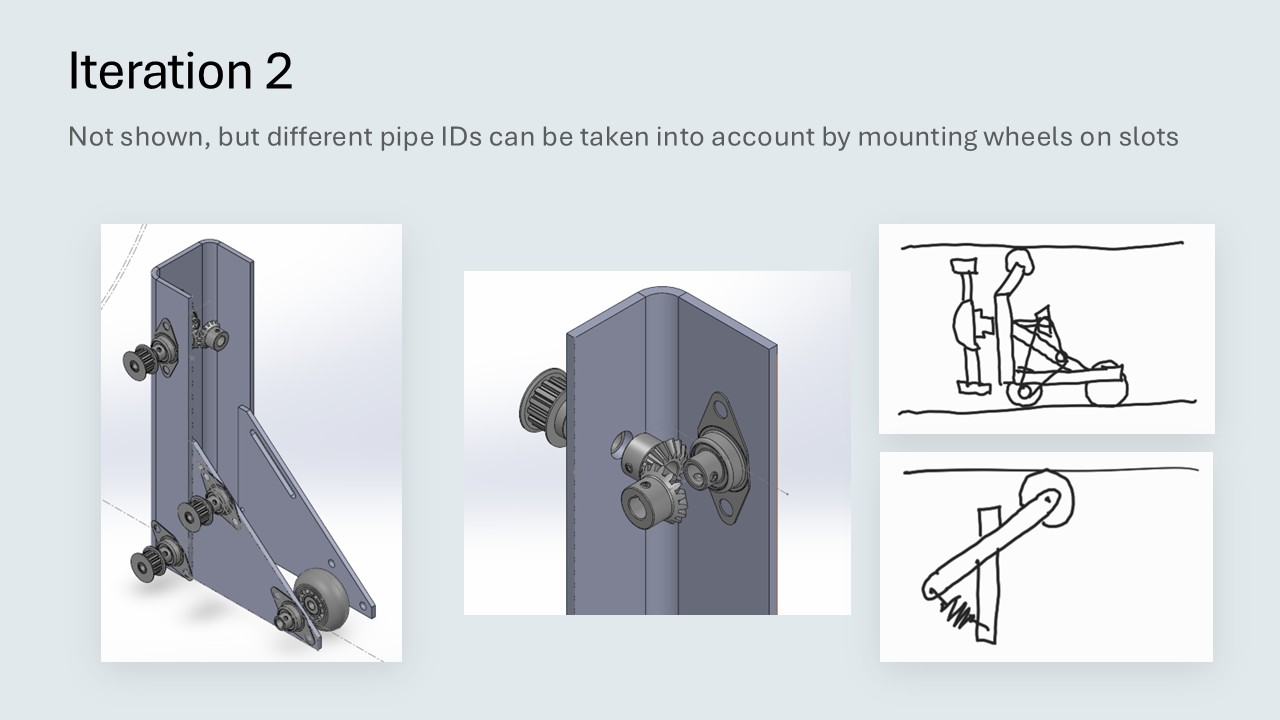 Iteration 2

Not shown, but different pipe IDs can be taken into account by mounting wheels on slots